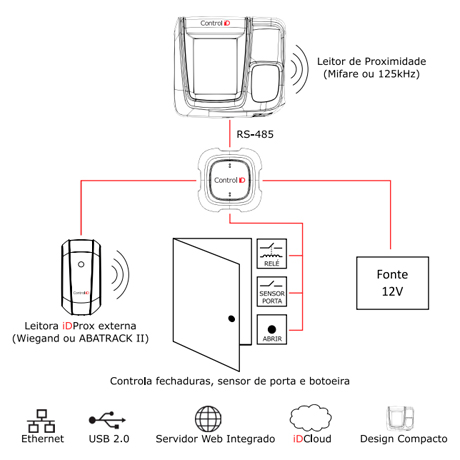 Control iD

Leitor de Proximidade
(Mifare ou 125kHz)

RS-485

Control iD

Control iD

Leitora iDProx externa
(Wiegand ou ABATRACK II)

RELÉ

SENSOR PORTA

ABRIR

Fonte
12V

Controla fechaduras, sensor de porta e botoeira

Ethernet

USB 2.0

Servidor Web Integrado

iDCloud

Design Compacto